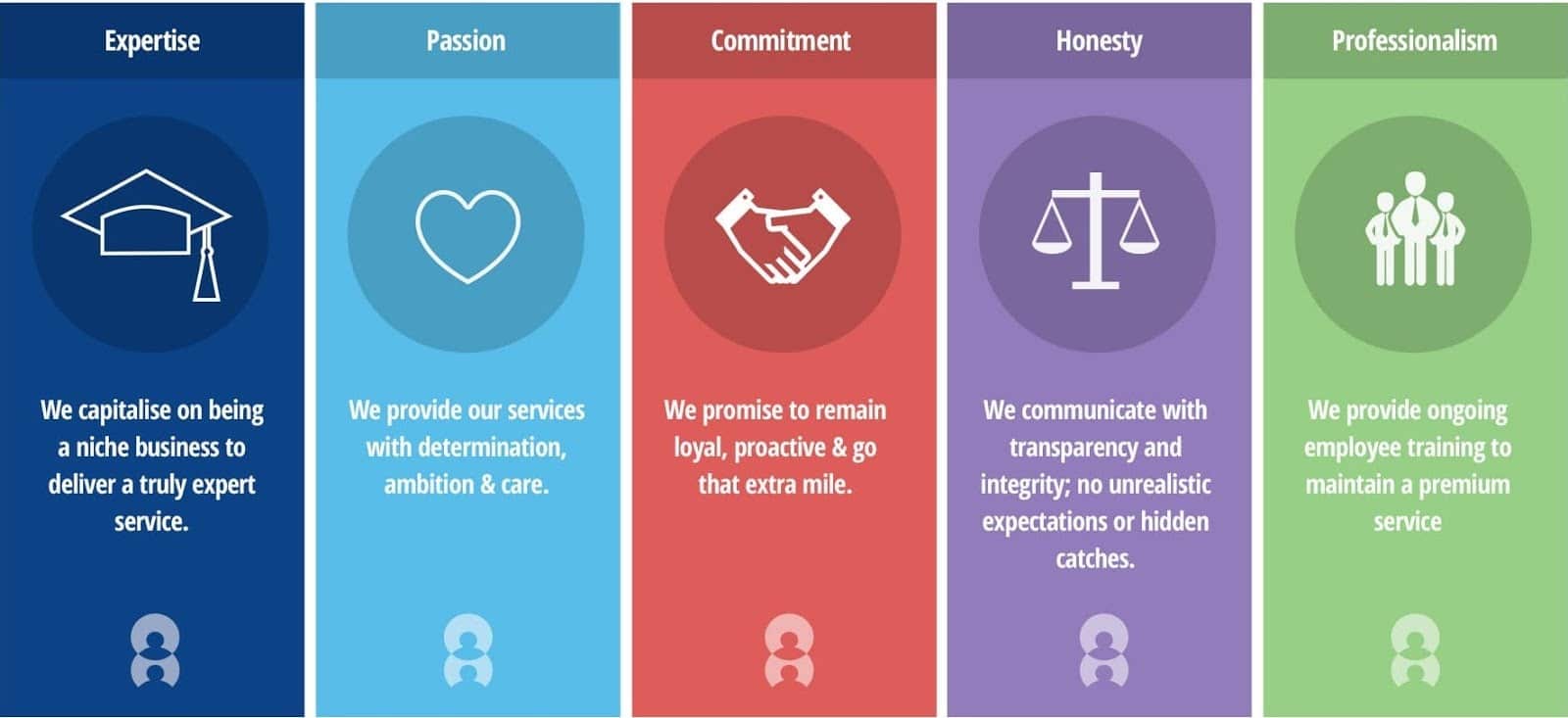 Expertise

We capitalise on being a niche business to deliver a truly expert service.

Passion

We provide our services with determination, ambition & care.

Commitment

We promise to remain loyal, proactive & go that extra mile.

Honesty

We communicate with transparency and integrity; no unrealistic expectations or hidden catches.

Professionalism

We provide ongoing employee training to maintain a premium service