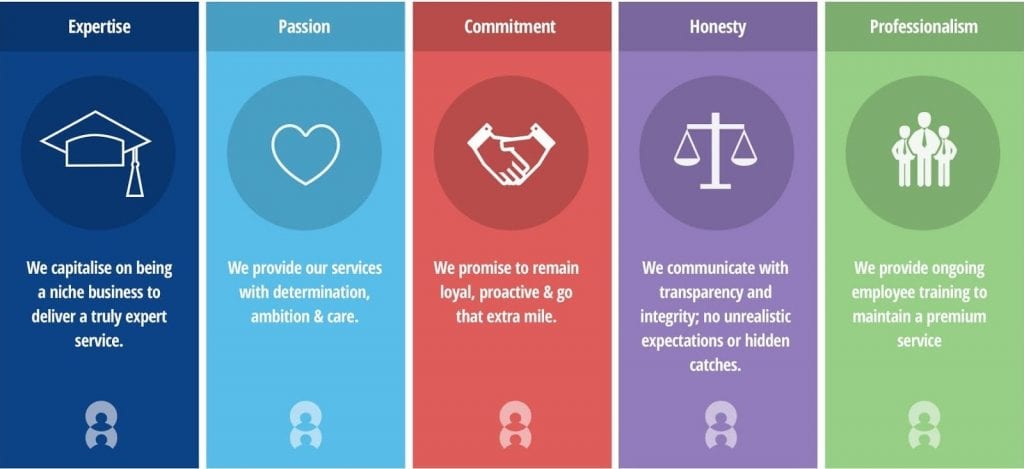 Expertise

We capitalise on being a niche business to deliver a truly expert service.

Passion

We provide our services with determination, ambition & care.

Commitment

We promise to remain loyal, proactive & go that extra mile.

Honesty

We communicate with transparency and integrity; no unrealistic expectations or hidden catches.

Professionalism

We provide ongoing employee training to maintain a premium service